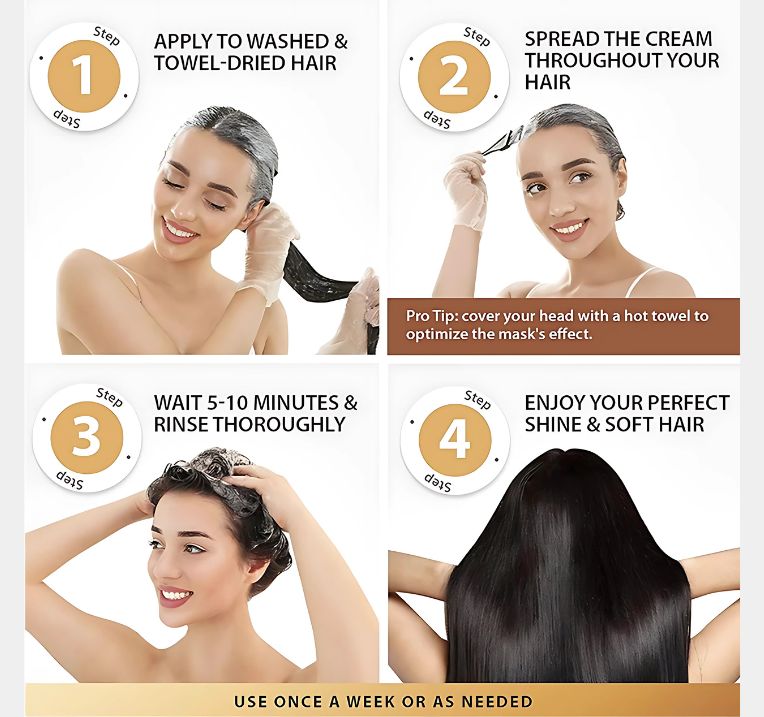 Step 1 Step

APPLY TO WASHED & TOWEL-DRIED HAIR

Step 2 Step

SPREAD THE CREAM THROUGHOUT YOUR HAIR

Pro Tip: cover your head with a hot towel to optimize the mask's effect.

Step 3 Step

WAIT 5-10 MINUTES & RINSE THOROUGHLY

Step 4 Step

ENJOY YOUR PERFECT SHINE & SOFT HAIR

USE ONCE A WEEK OR AS NEEDED